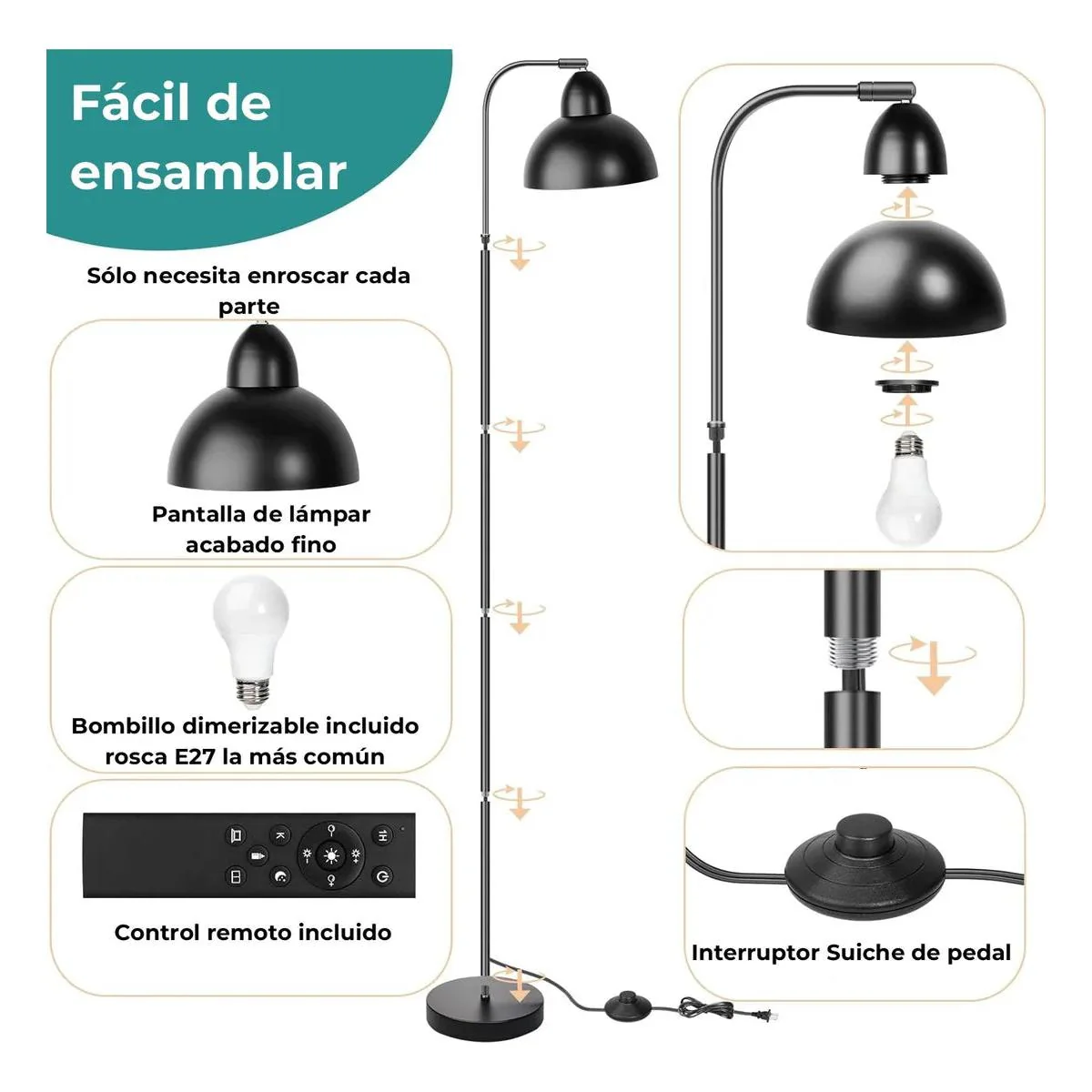 Fácil de ensamblar

Sólo necesita enroscar cada parte

Pantalla de lámpar acabado fino

Bombillo dimerizable incluido rosca E27 la más común

Control remoto incluido

Interruptor Suiche de pedal